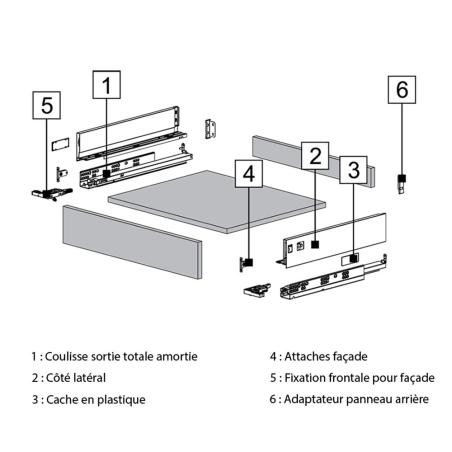 1

5

6

2

3

4

1 : Coulisse sortie totale amortie

2 : Côté latéral

3 : Cache en plastique

4 : Attaches façade

5 : Fixation frontale pour façade

6 : Adaptateur panneau arrière