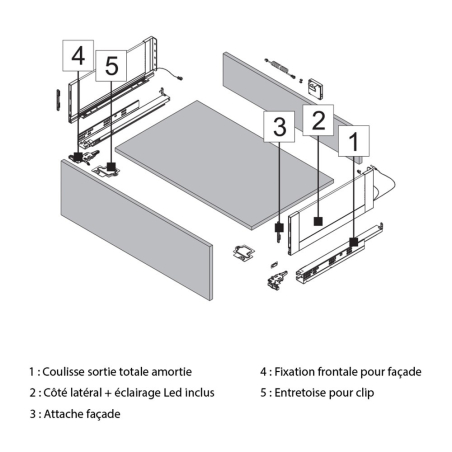 4
5
3
2
1

1 : Coulisse sortie totale amortie
2 : Côté latéral + éclairage Led inclus
3 : Attache façade

4 : Fixation frontale pour façade
5 : Entretoise pour clip